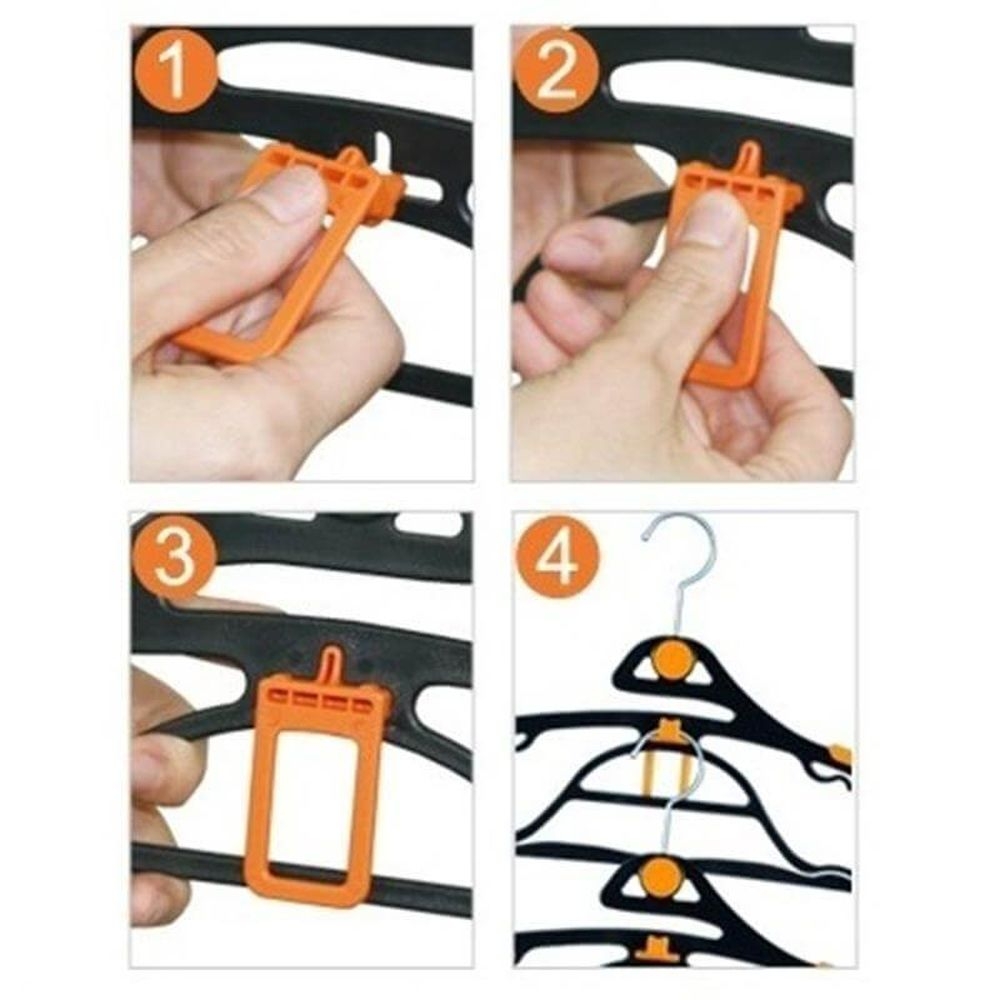 1

2

3

4